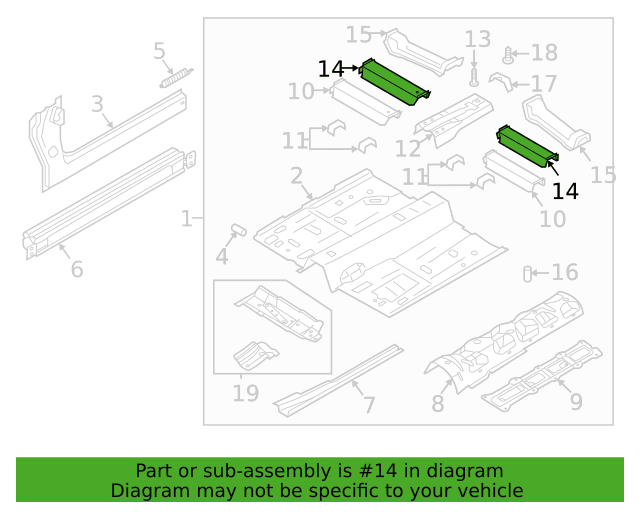 5
3
6
1
15
14
10
11
13
18
17
12
15
14
11
10
2
4
16
19
7
8
9

Part or sub-assembly is #14 in diagram
Diagram may not be specific to your vehicle