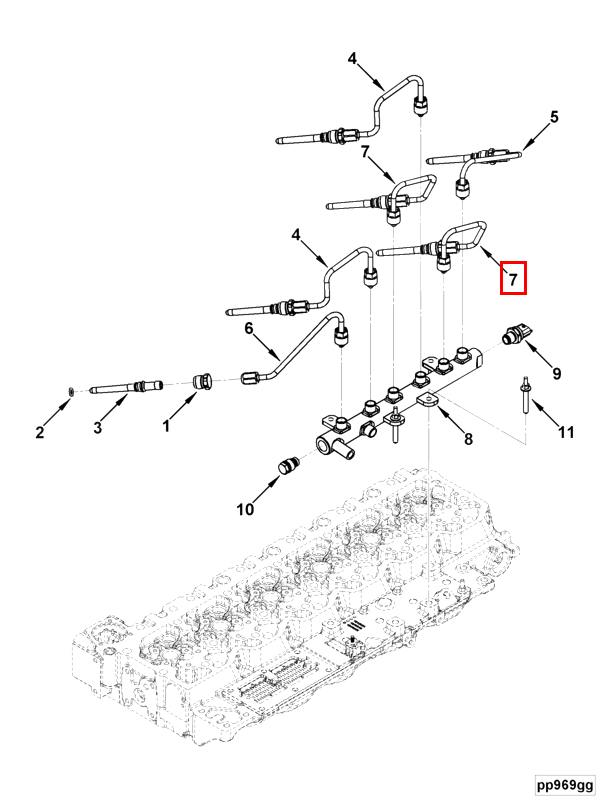 4
5
7
4
7
6
9
2
3
1
8
11
10
pp969gg