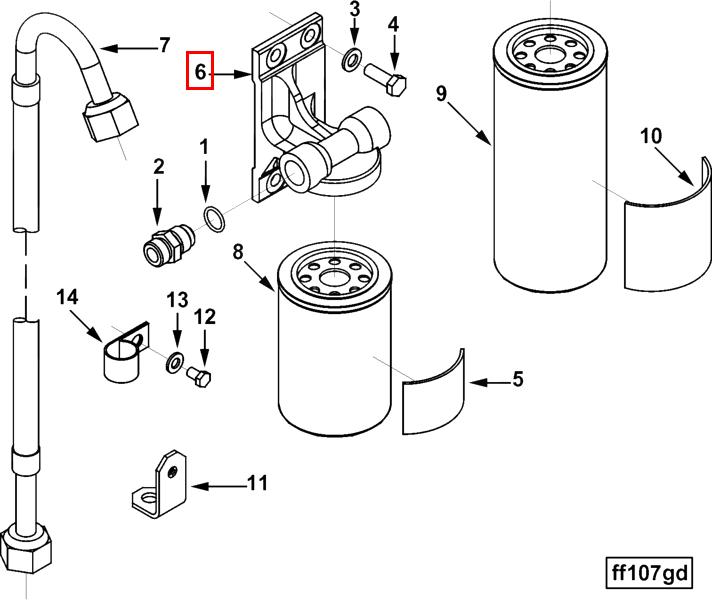 7
6
3
4
9
10
2
1
8
14
13
12
5
11
ff107gd