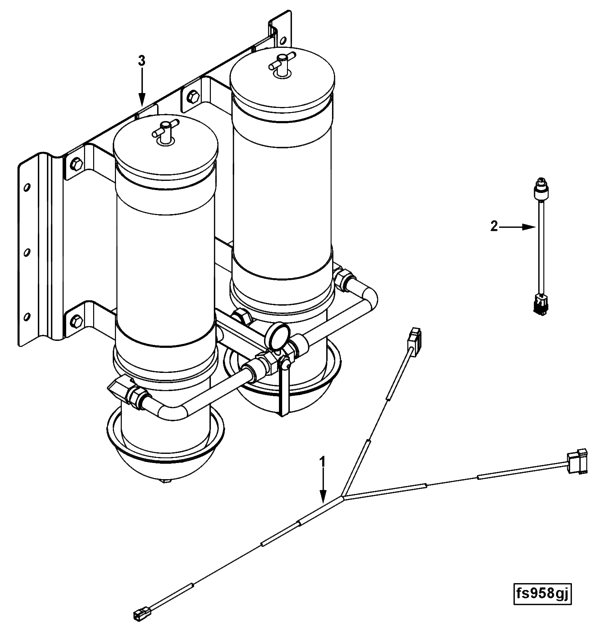 3

2

1

fs958gj