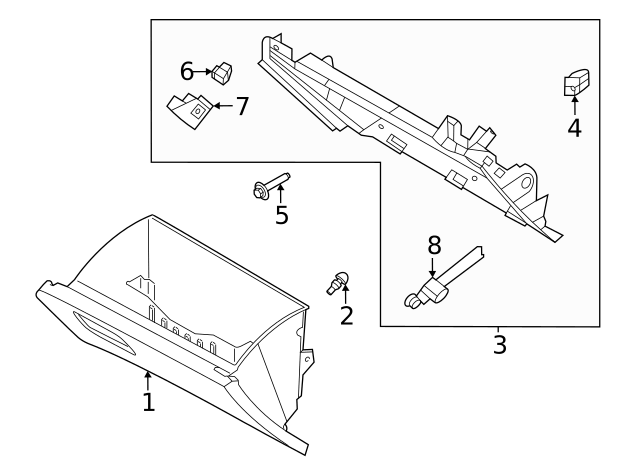 6
7
4
5
8
2
3
1