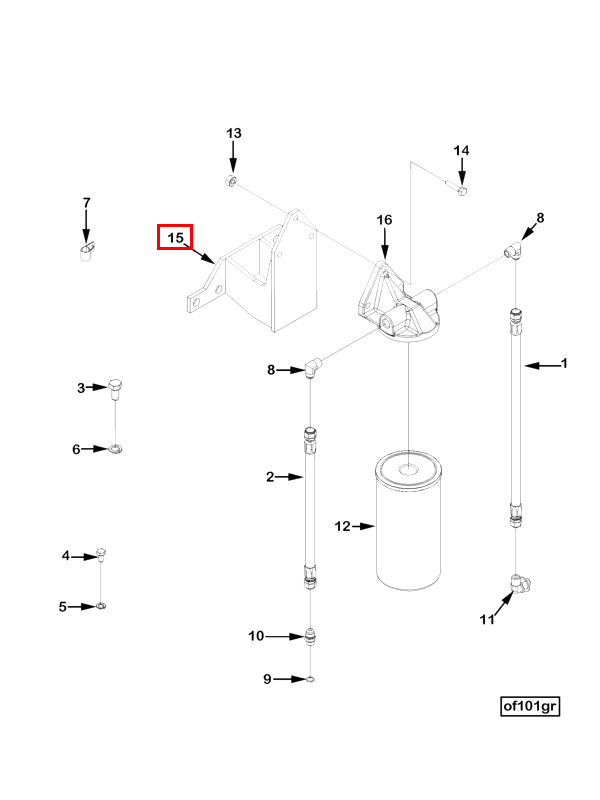 13

14

7

15

16

8

8

1

3

6

2

12

4

5

11

10

9

of101gr