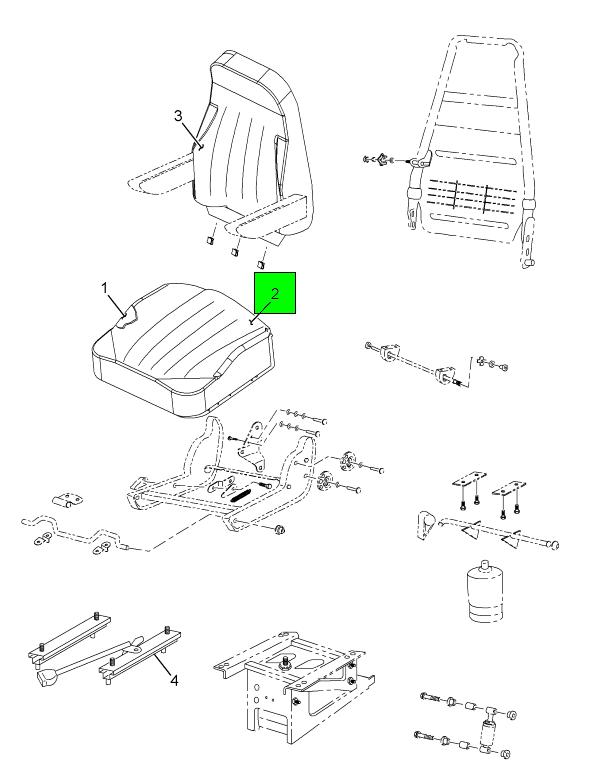 3
1
2
4