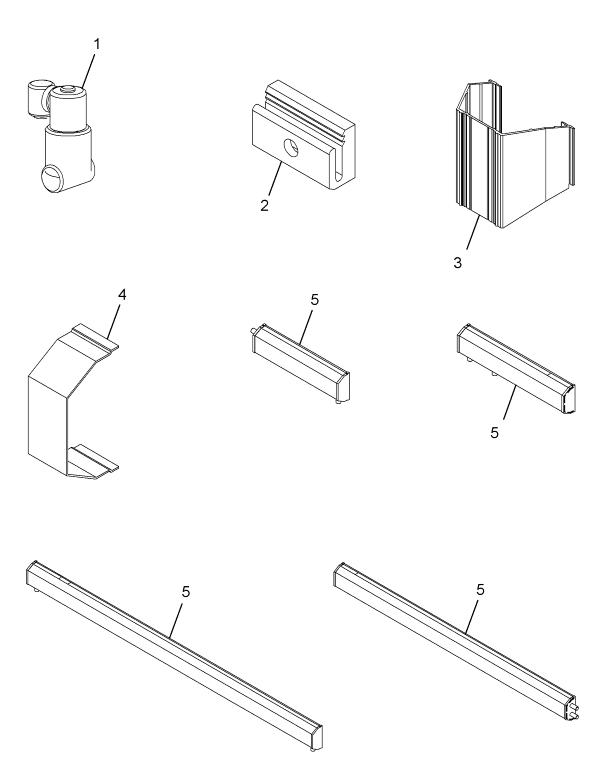 1

2

3

4

5

5

5

5