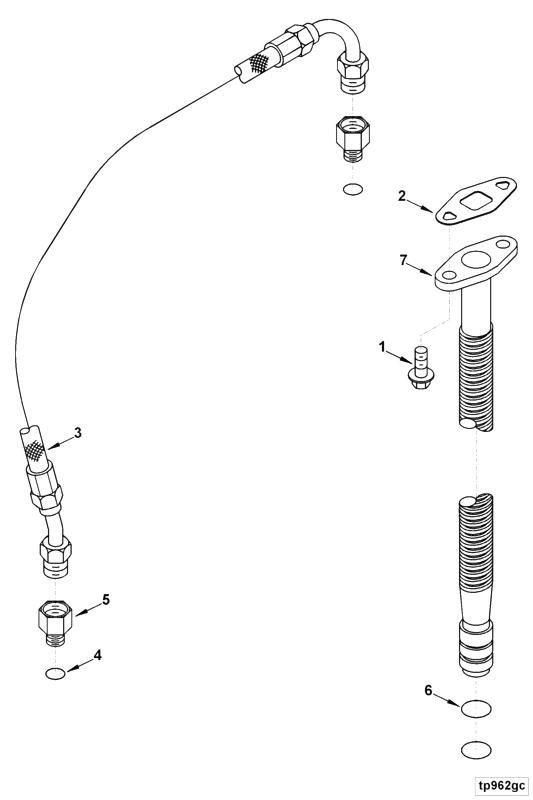 2
7
1
3
5
4
6
tp962gc