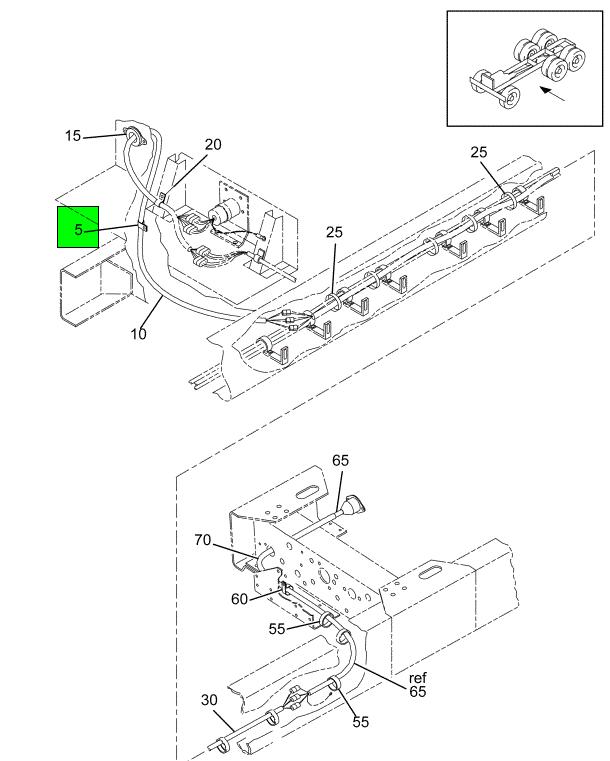 15
20
25
5
25
10
65
70
60
55
ref
65
30
55