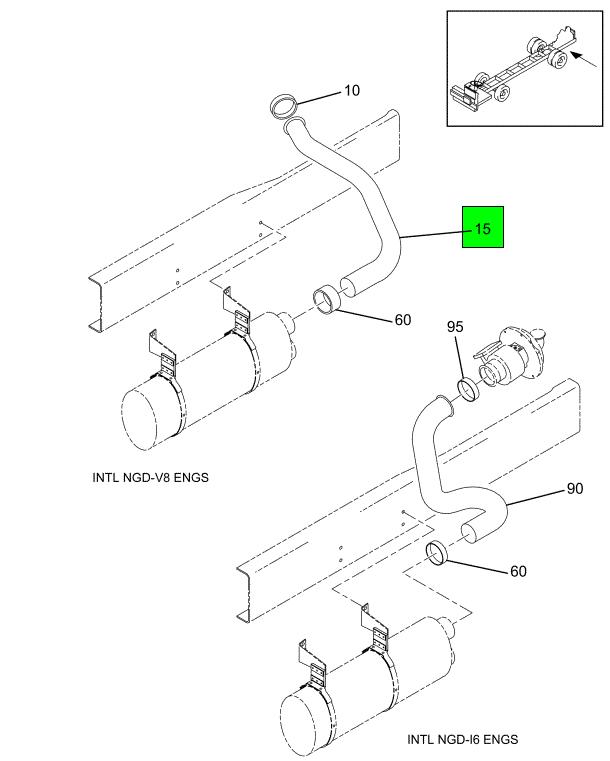 10

15

60

95

INTL NGD-V8 ENGS

90

60

INTL NGD-I6 ENGS