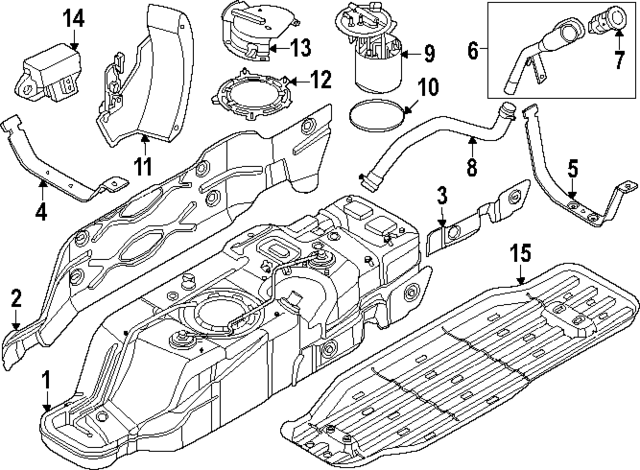 14
13
9
6
7
12
10
11
8
4
5
3
15
2
1