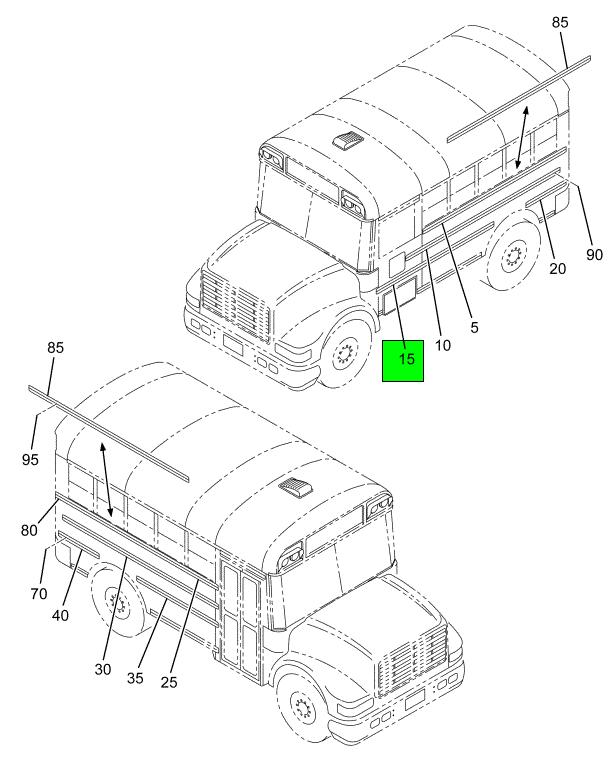 85
90
20
5
10
15
85
95
80
70
40
30
35
25