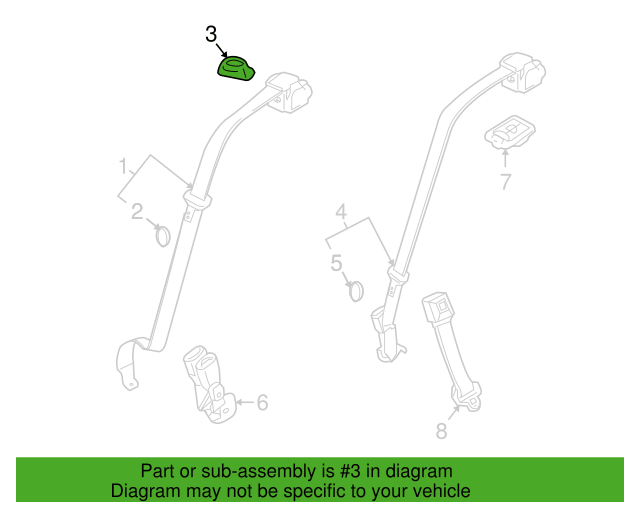 3
1
2
7
4
5
6
8

Part or sub-assembly is #3 in diagram
Diagram may not be specific to your vehicle