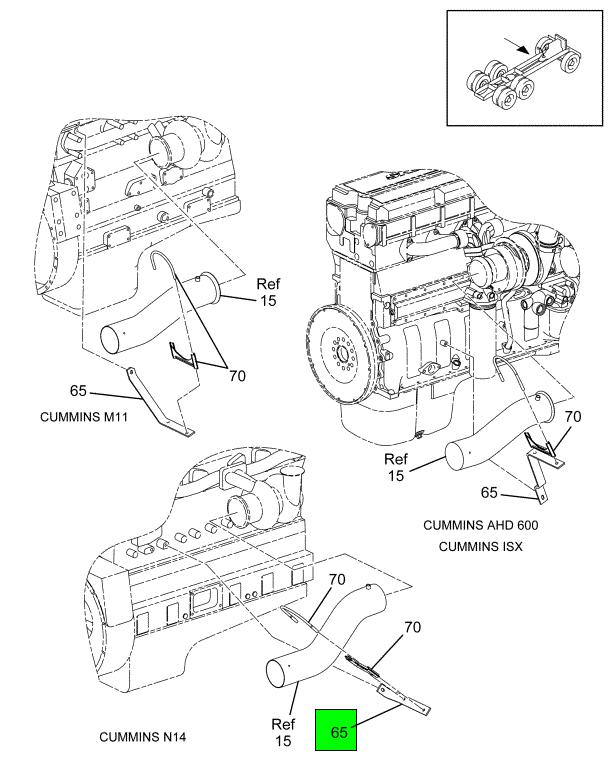 Ref
15

70

65

CUMMINS M11

70

Ref
15

65

CUMMINS AHD 600
CUMMINS ISX

70

70

Ref
15

65

CUMMINS N14