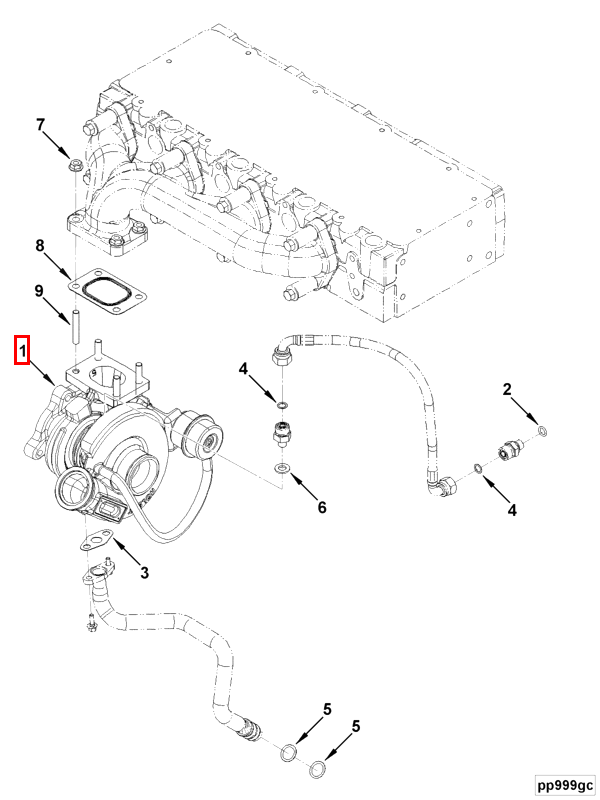 7

8

9

1

4

2

6

4

3

5

5

pp999gc