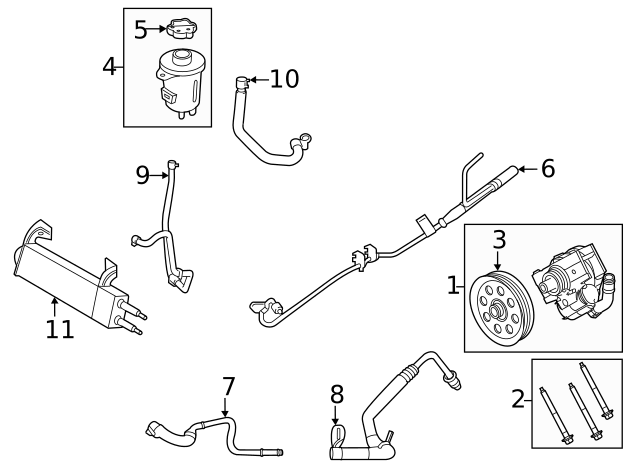 5
4
10
9
6
3
1
11
7
8
2