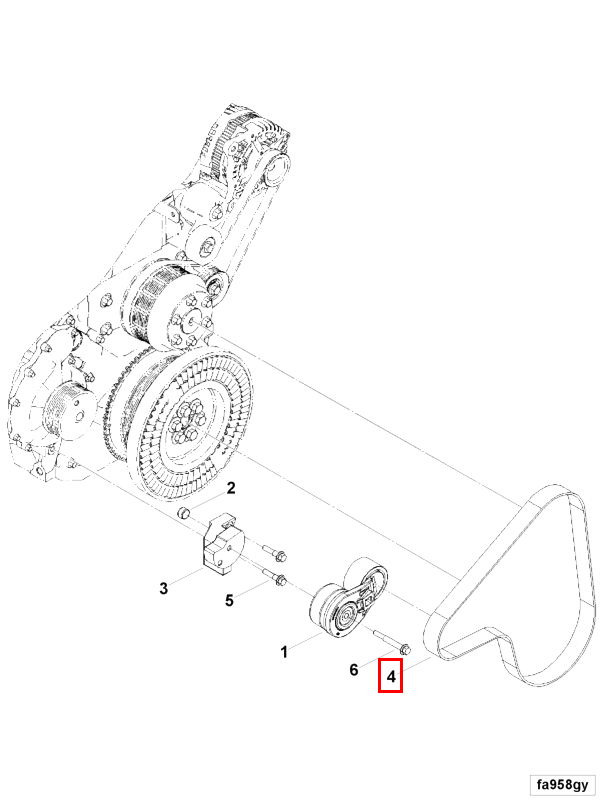 2
3
5
1
6
4
fa958gy