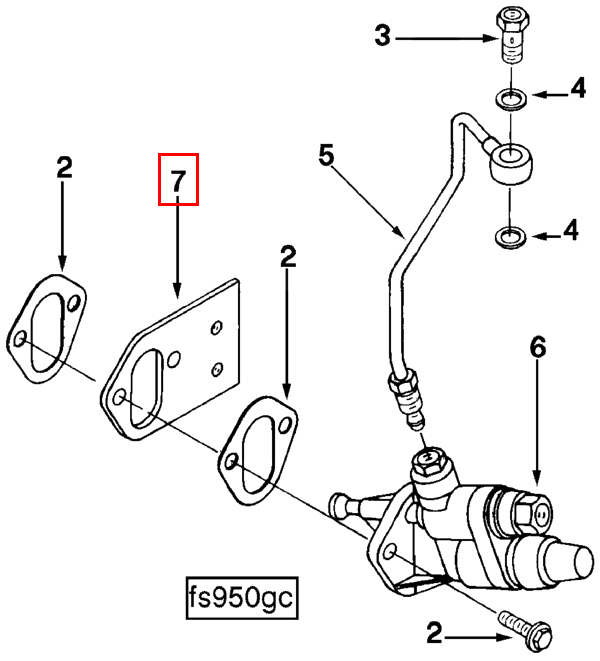 3
4
5
4
2
7
2
6
fs950gc
2