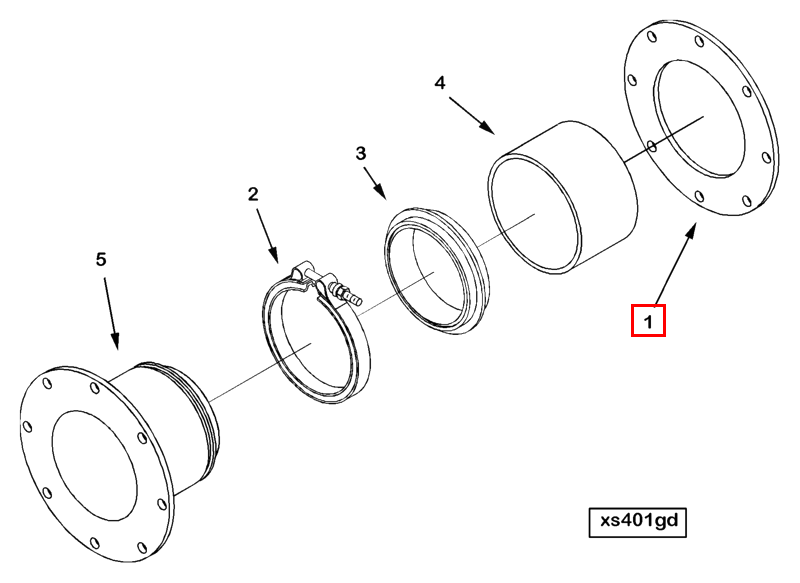 4
3
2
5
1
xs401gd