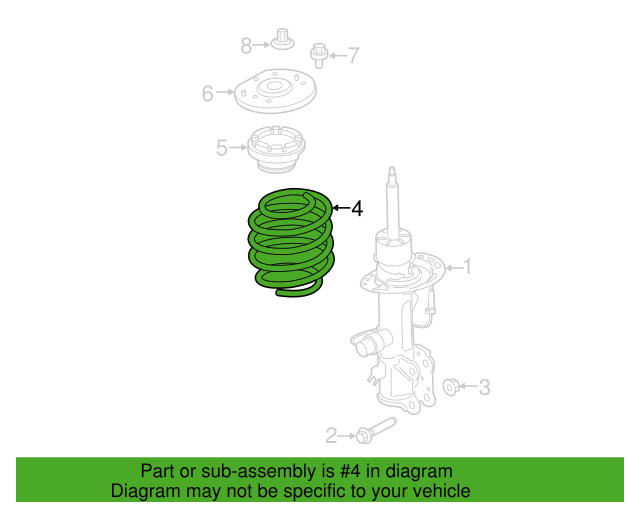 8
7
6
5
4
1
3
2

Part or sub-assembly is #4 in diagram
Diagram may not be specific to your vehicle