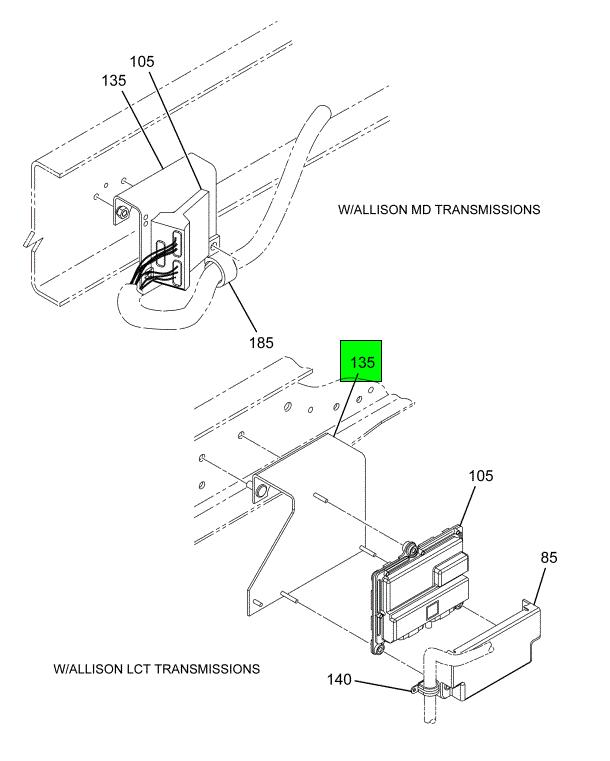 105
135
W/ALLISON MD TRANSMISSIONS
185
135
105
85
W/ALLISON LCT TRANSMISSIONS
140