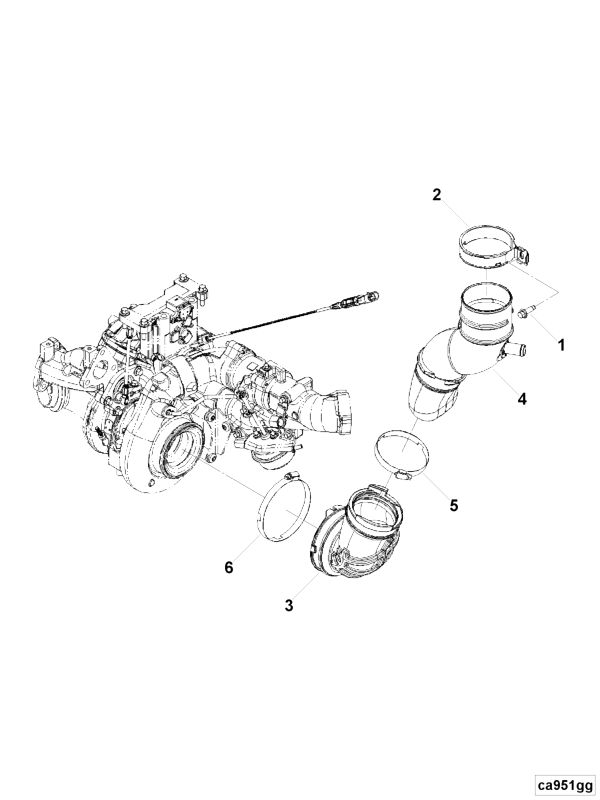 2
1
4
5
6
3
ca951gg