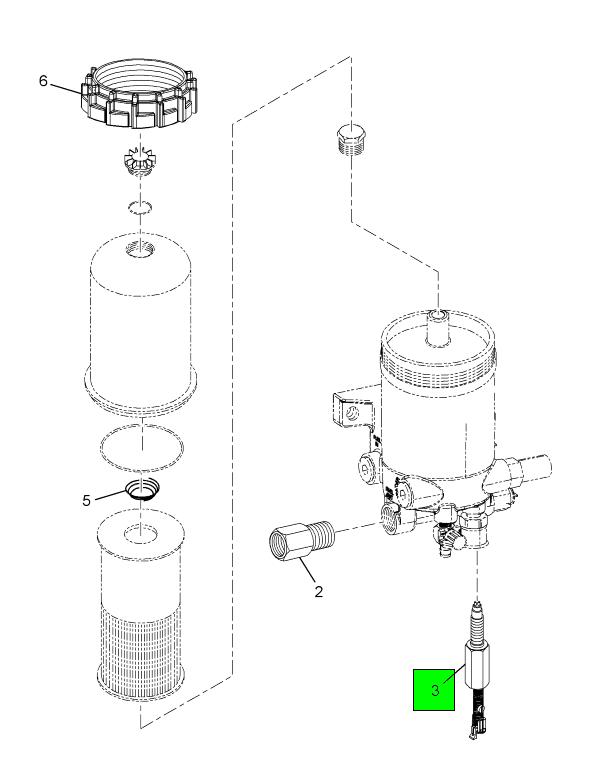 6
5
2
3