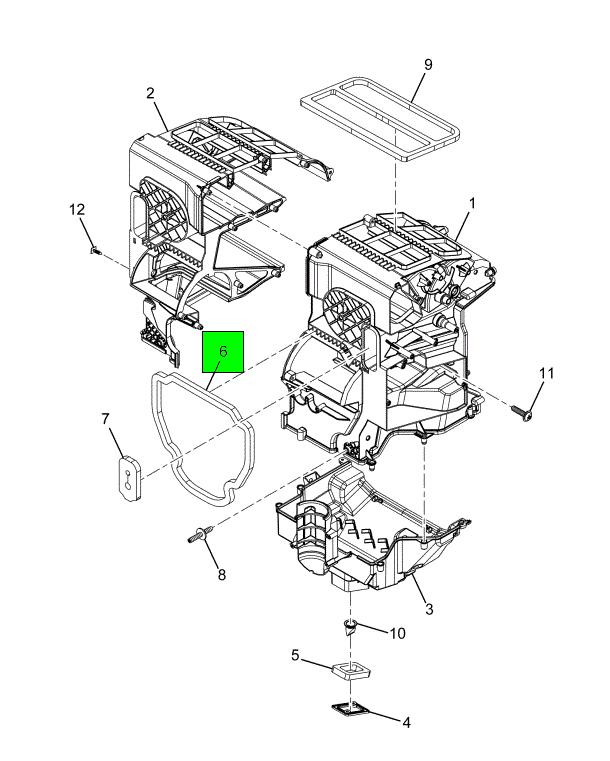 9
2
1
12
6
11
7
8
3
10
5
4