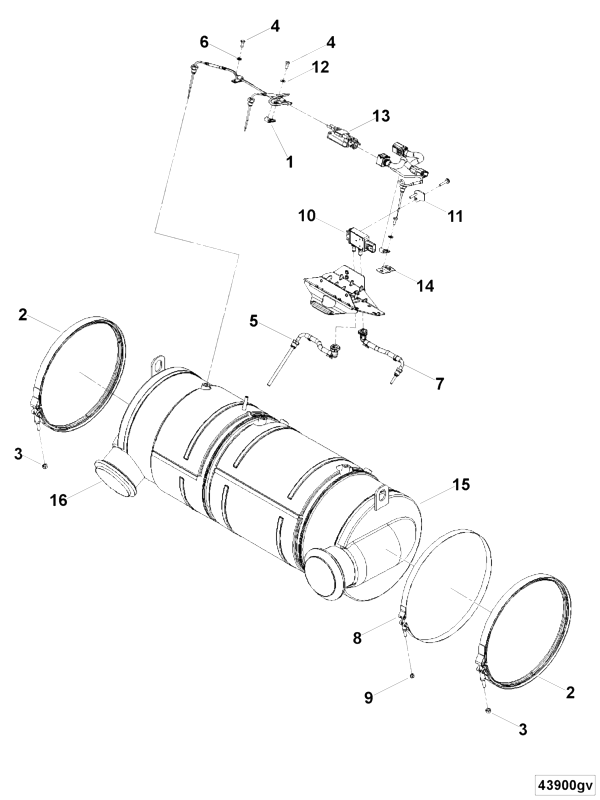 4
6
4
12
13
1
11
10
14
5
7
2
3
16
15
8
9
2
3
43900gv