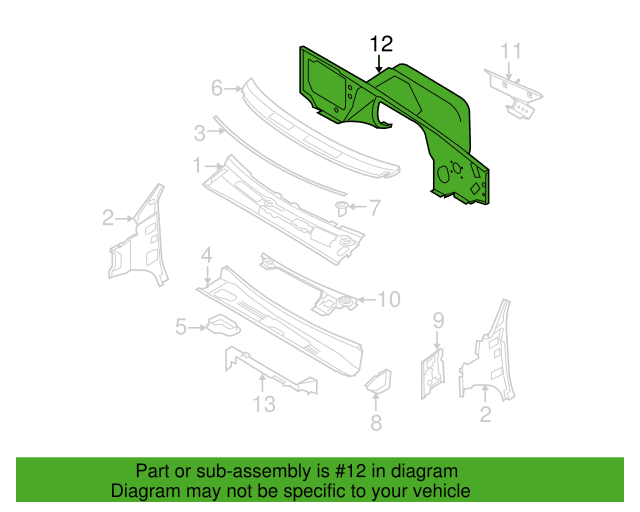 12
11
6
3
1
7
2
4
10
5
9
13
8
2

Part or sub-assembly is #12 in diagram
Diagram may not be specific to your vehicle