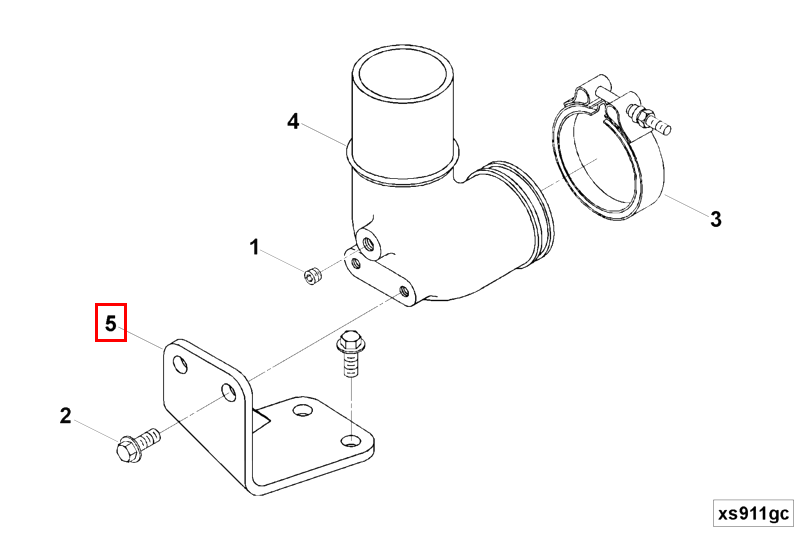 4
3
1
5
2
xs911gc