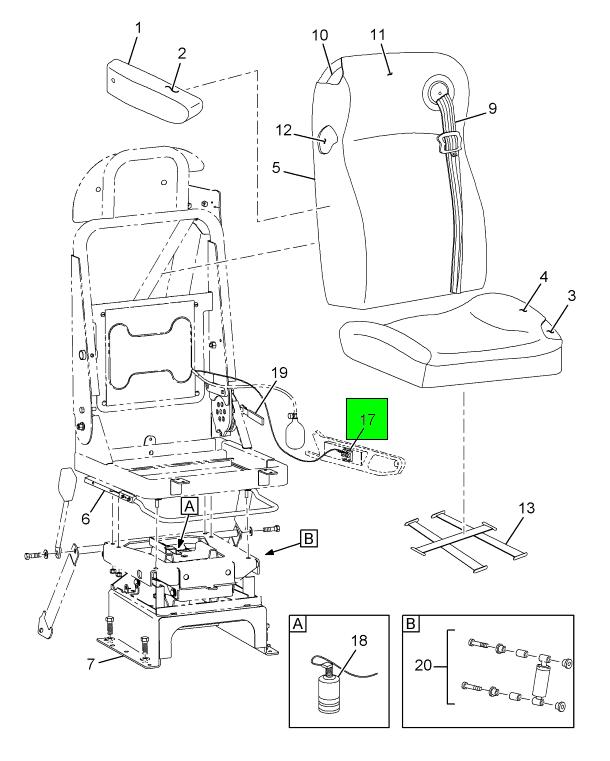 1
2
10
11
9
12
5
4
3
19
17
6
A
B
13
7
A
18
B
20