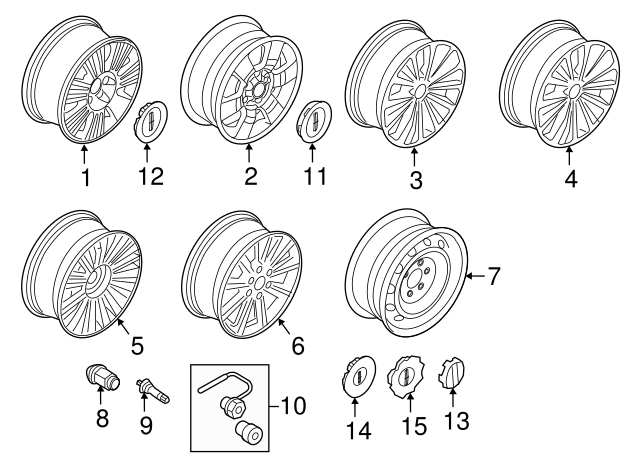 1
12
2
11
3
4
5
6
7
8
9
10
14
15
13