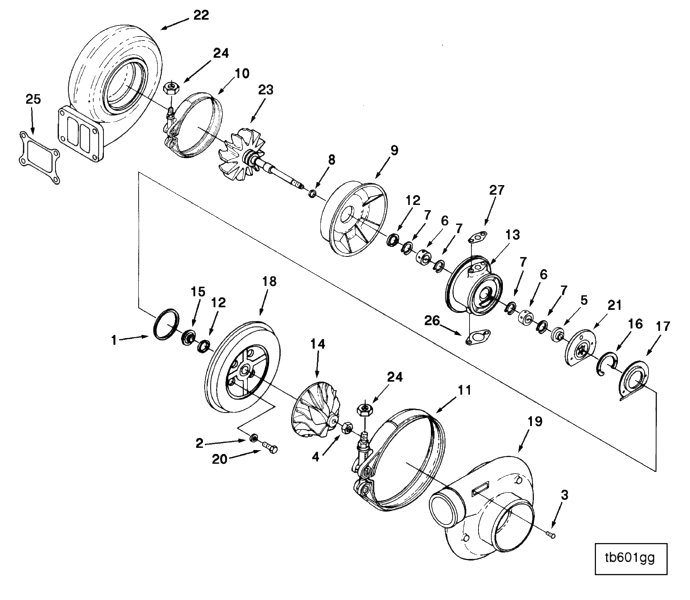 22
24
10
25
23
8
9
12
7
6
7
27
13
7
6
7
5
21
16
17
26
18
15
12
1
14
24
11
19
2
20
4
3
tb601gg