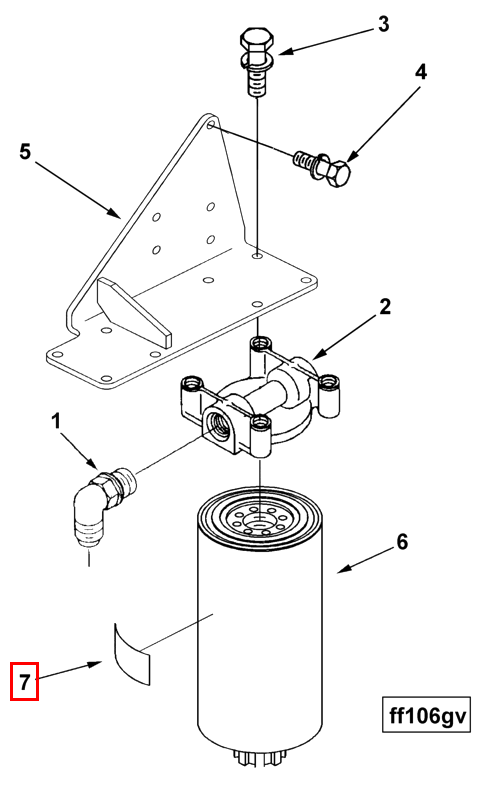 3
4
5
2
1
6
7
ff106gv