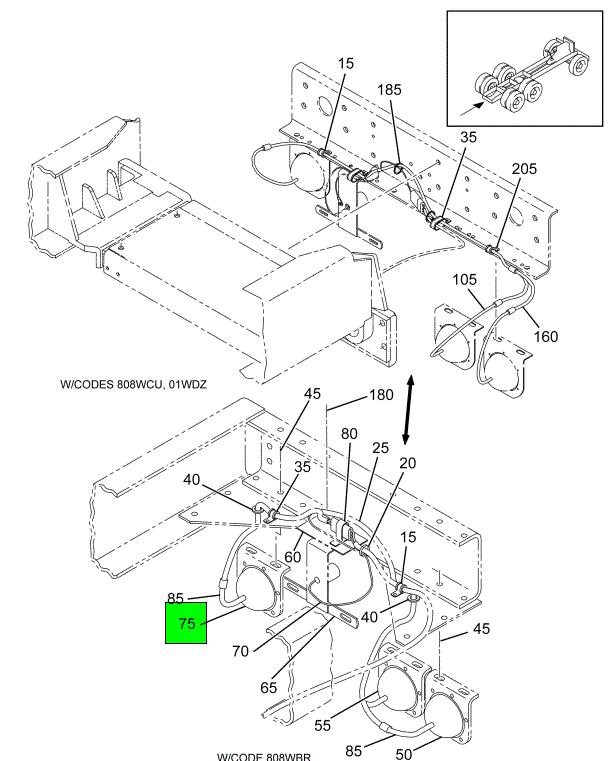 15
185
35
205
105
160
W/CODES 808WCU, 01WDZ
45
180
80
25
20
40
35
60
15
85
75
40
45
70
65
55
85
50
W/CODE 808WBR