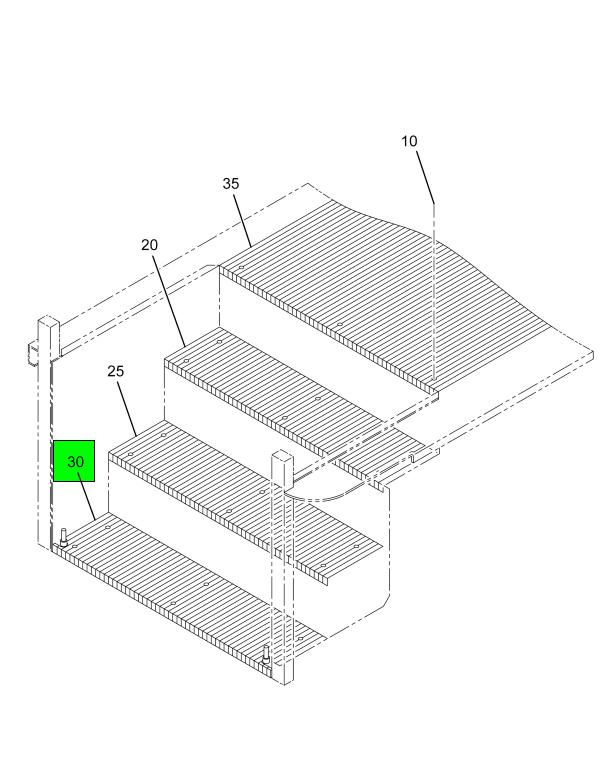 10
35
20
25
30