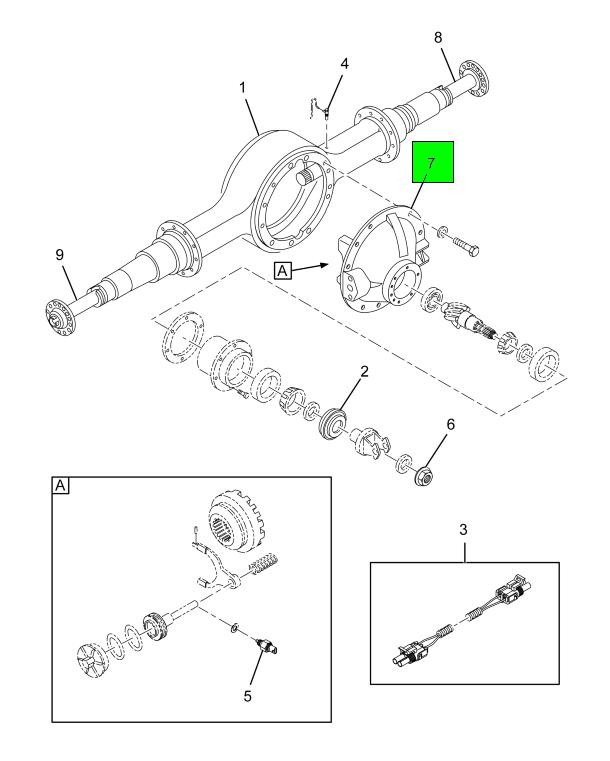 8
4
1
7
9
A
2
6
A
3
5