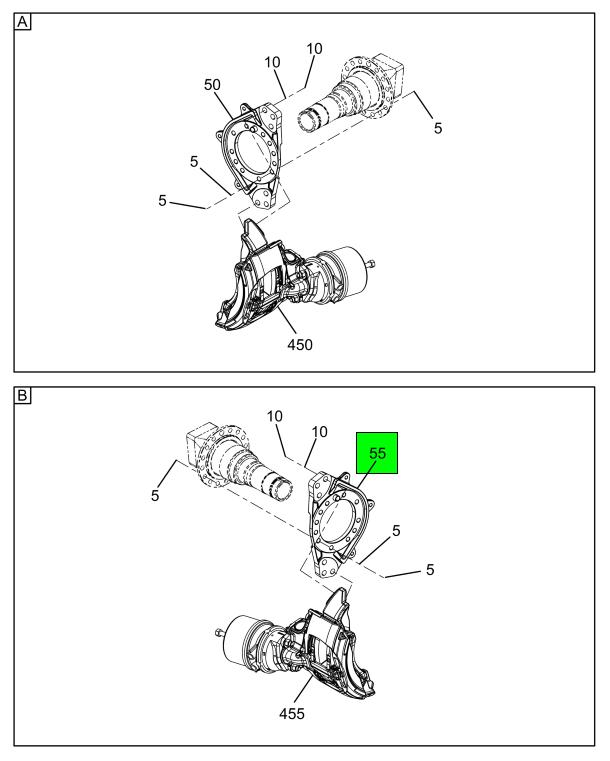 A

10
10
50
5
5
5
450

B

10
10
55
5
5
5
455