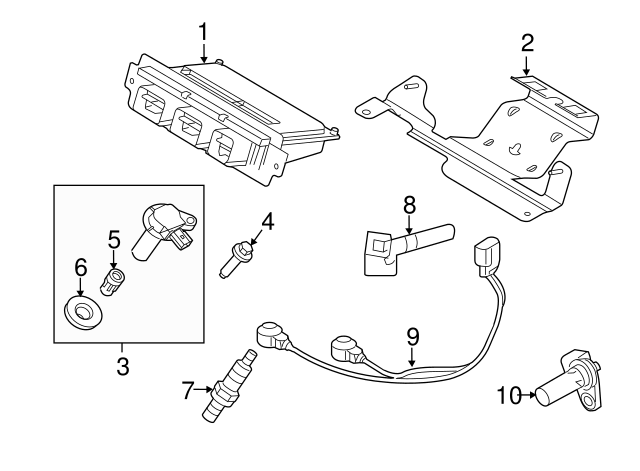 1
2
8
4
5
6
3
9
7
10