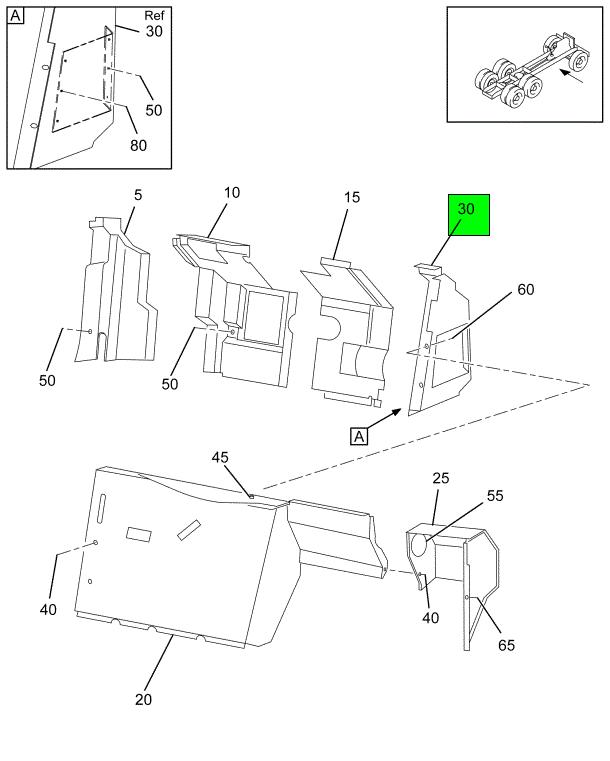 A
Ref
30
50
80
5
10
15
30
60
50
50
A
45
25
55
40
40
65
20