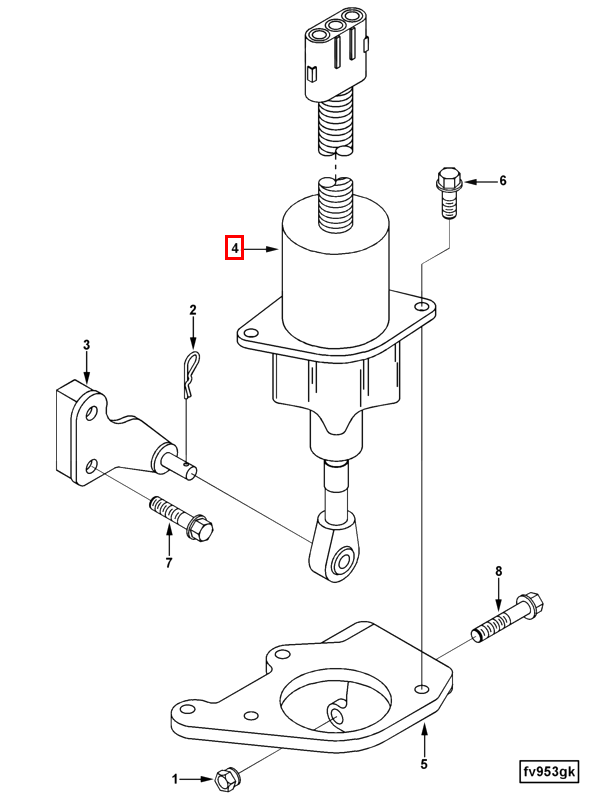 6
4
2
3
7
8
5
1
fv953gk