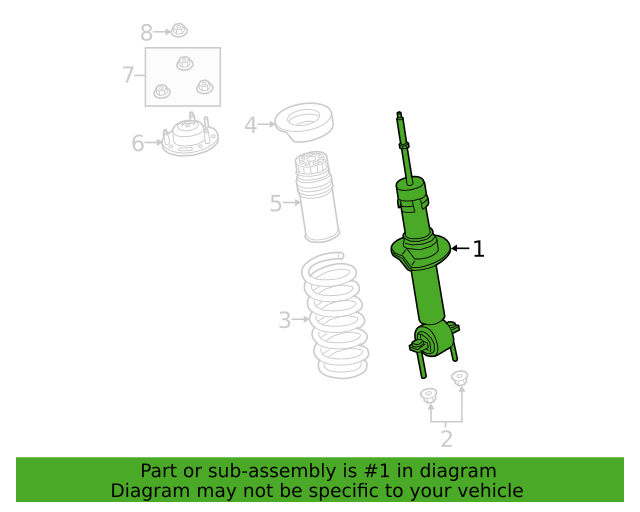 8
7
6
4
5
3
1
2

Part or sub-assembly is #1 in diagram
Diagram may not be specific to your vehicle