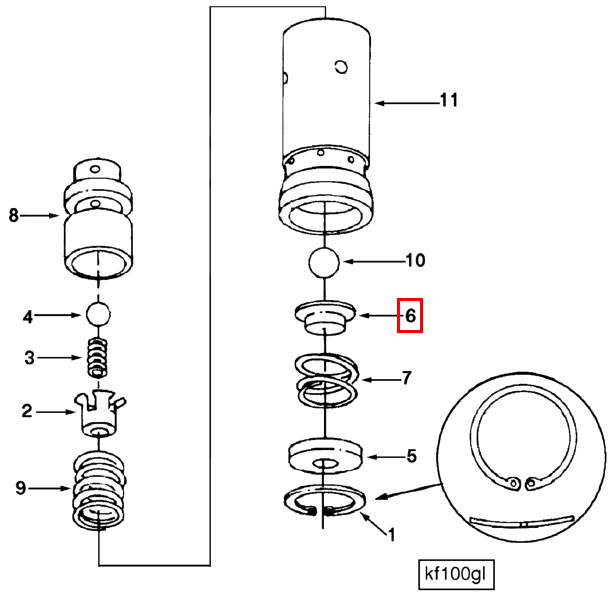 11

8

10

4

6

3

7

2

5

9

1

kf100gl