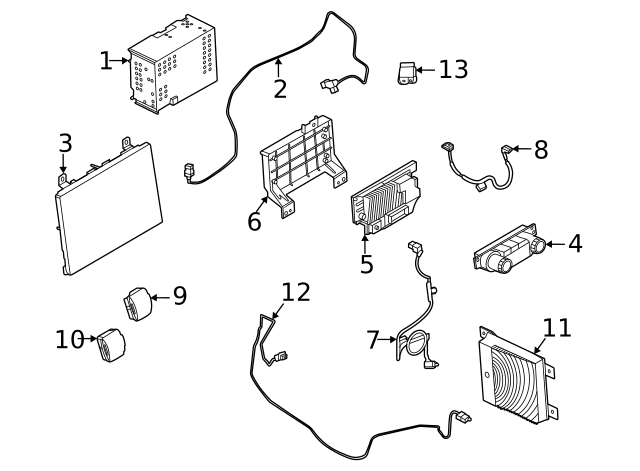 1
2
13
3
8
6
5
4
9
12
10
7
11