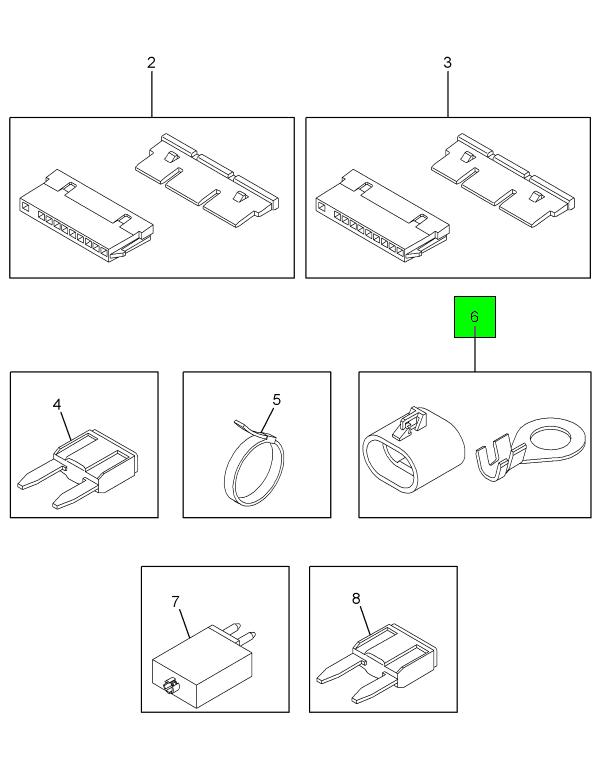 2
3
6
4
5
7
8