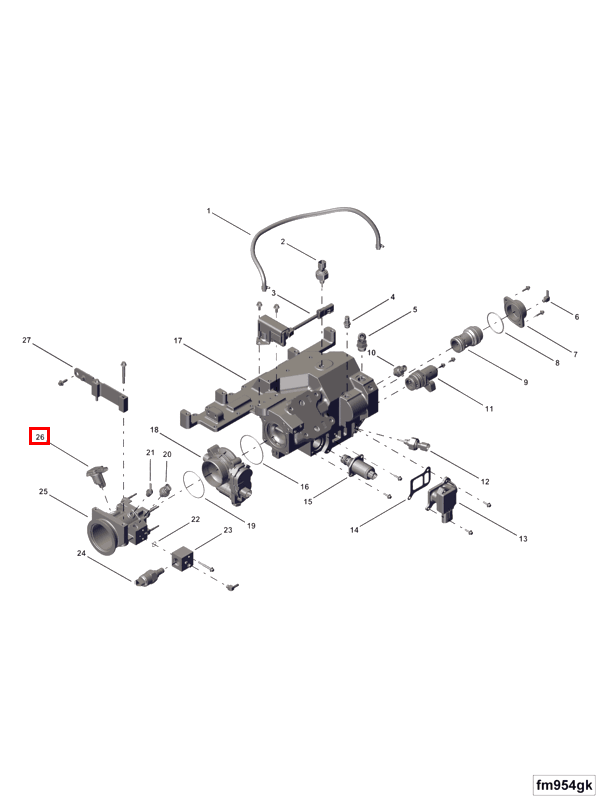 1
2
3
4
5
6
7
8
9
10
11
12
13
14
15
16
17
18
19
20
21
22
23
24
25
26
27
fm954gk