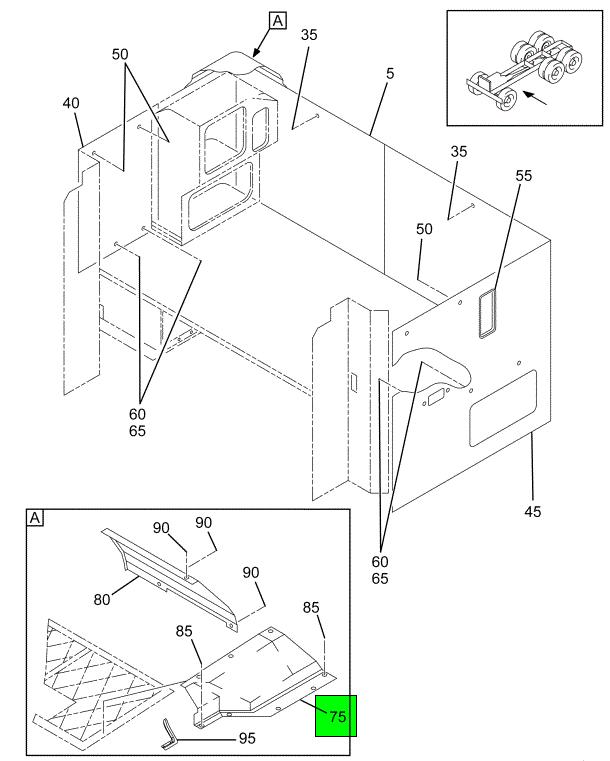 A
35
50
5
40
35
55
50
60
65
45
60
65
A
90
90
90
80
85
85
75
95