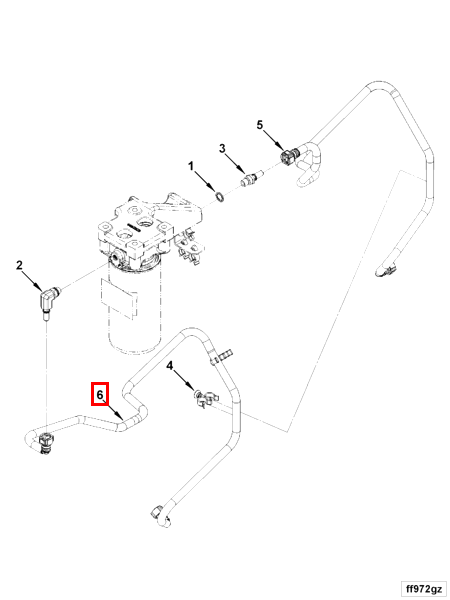 5

3

1

2

4

6

ff972gz