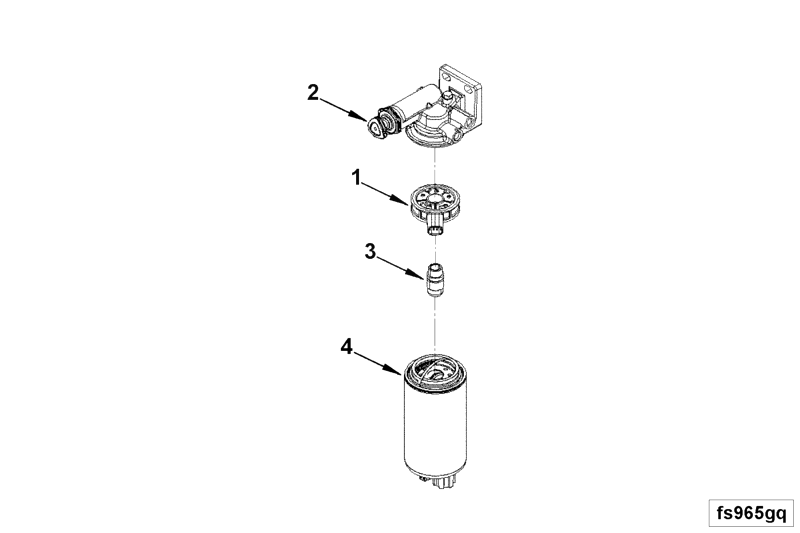 2

1

3

4

fs965gq