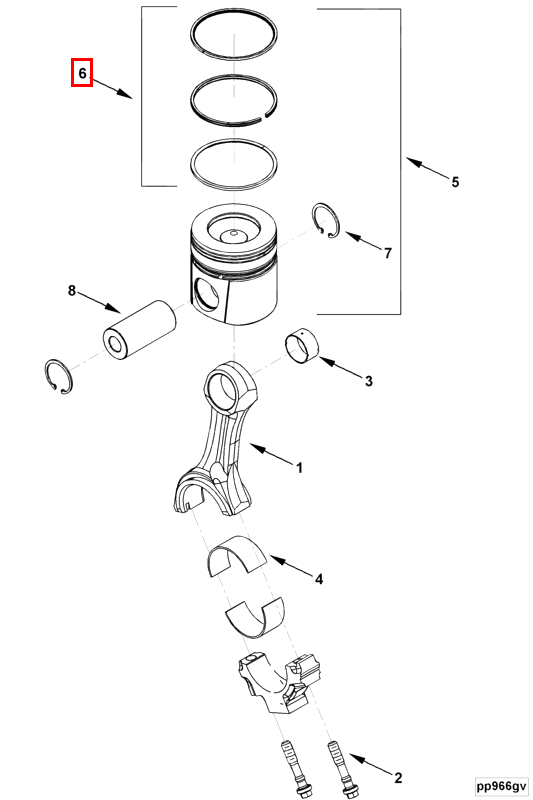 6

5

7

8

3

1

4

2

pp966gv