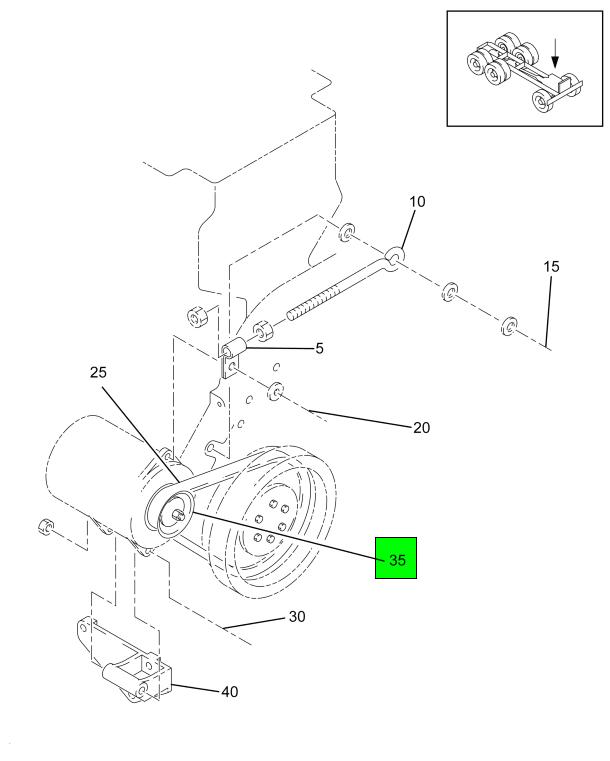 10
15
5
25
20
35
30
40