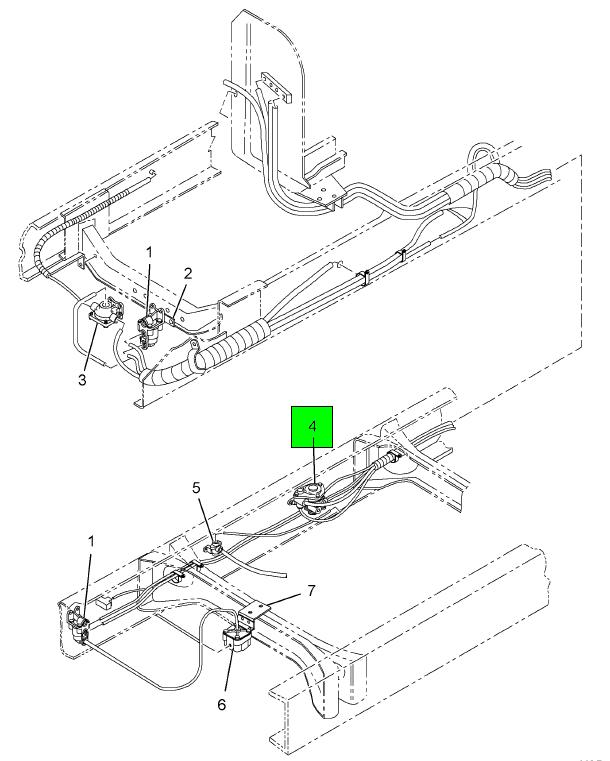 1
2
3
4
5
1
7
6